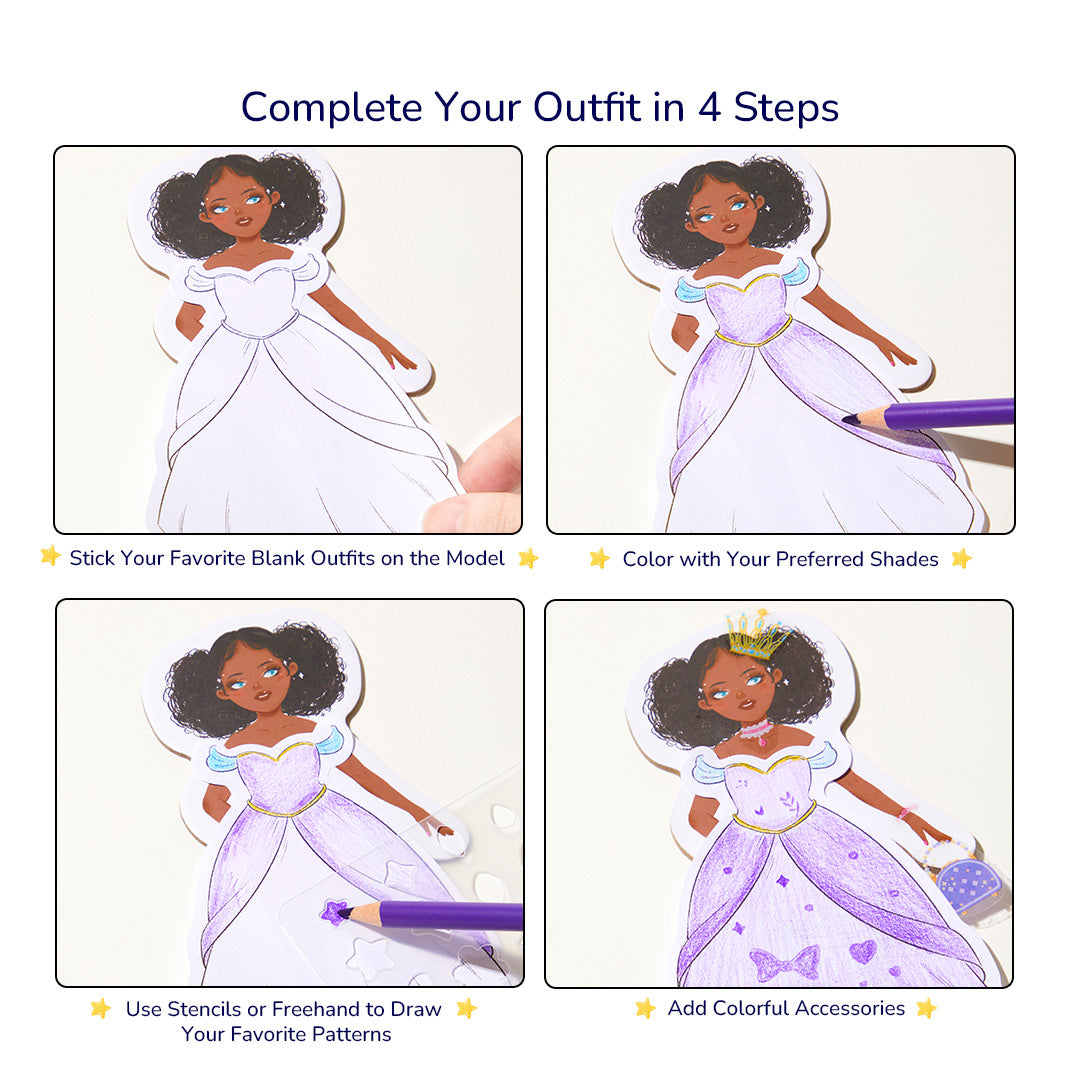 Complete Your Outfit in 4 Steps

Stick Your Favorite Blank Outfits on the Model

Color with Your Preferred Shades

Use Stencils or Freehand to Draw Your Favorite Patterns

Add Colorful Accessories