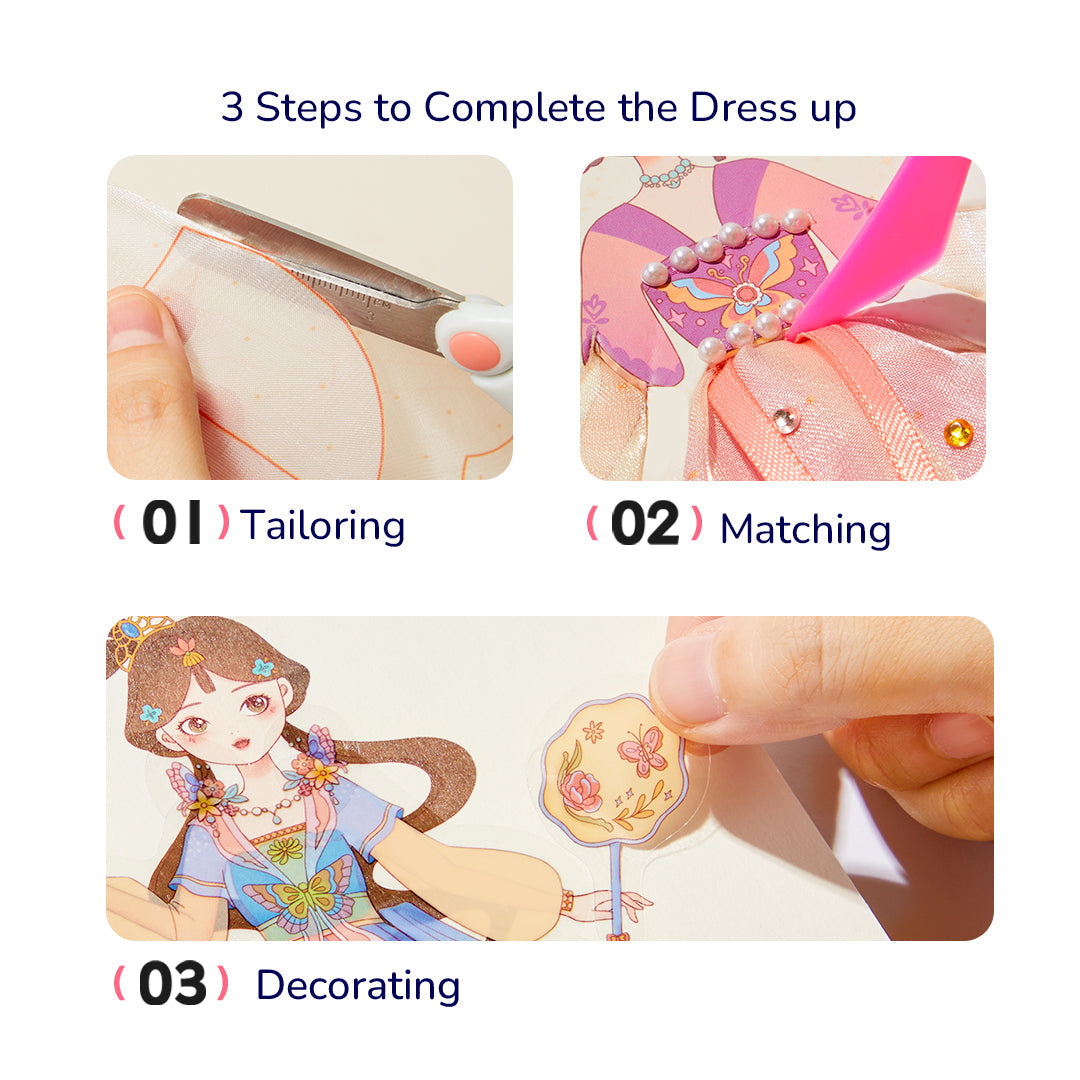 3 Steps to Complete the Dress up

( 01 ) Tailoring

( 02 ) Matching

( 03 ) Decorating